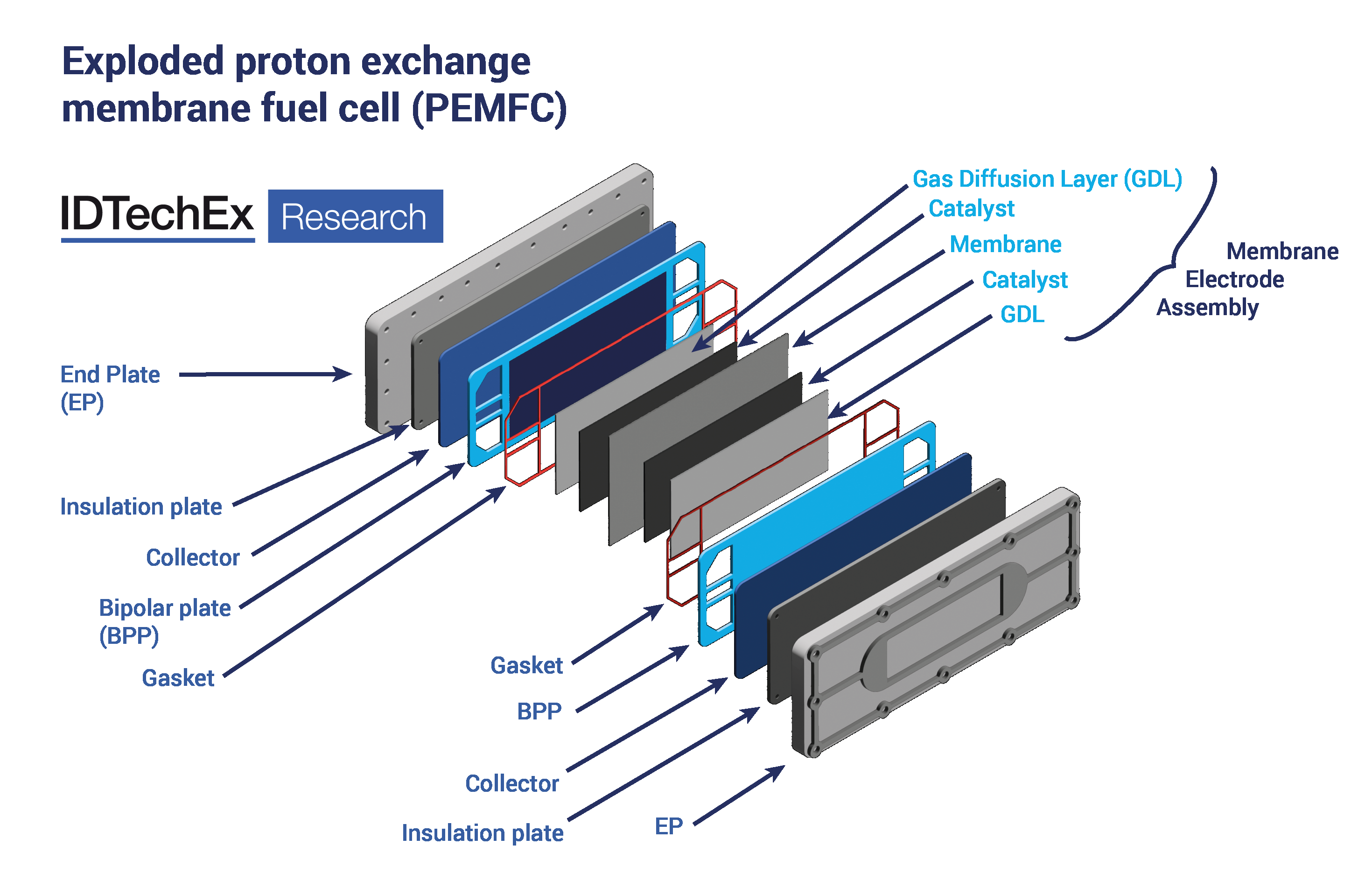 Exploded proton exchange membrane fuel cell (PEMFC)

IDTechEx Research

Gas Diffusion Layer (GDL)
Catalyst
Membrane
Catalyst
GDL

Membrane Electrode Assembly

End Plate (EP)

Insulation plate

Collector

Bipolar plate (BPP)

Gasket

Gasket

BPP

Collector

Insulation plate

EP