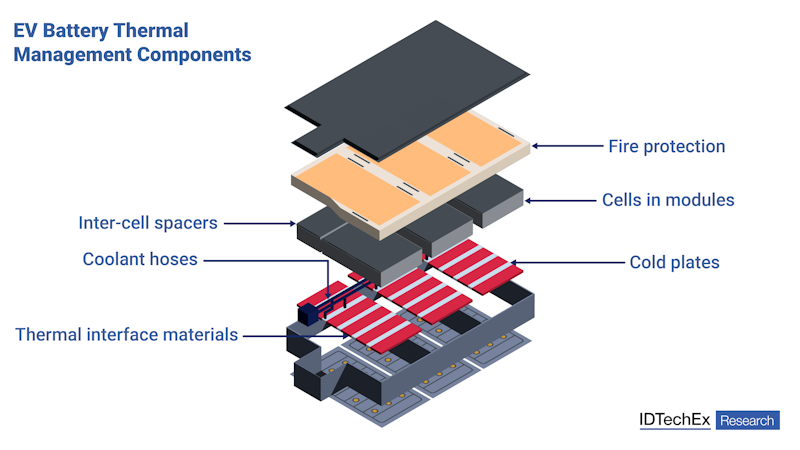 EV Battery Thermal Management Components

Fire protection

Cells in modules

Inter-cell spacers

Coolant hoses

Cold plates

Thermal interface materials

IDTechEx Research