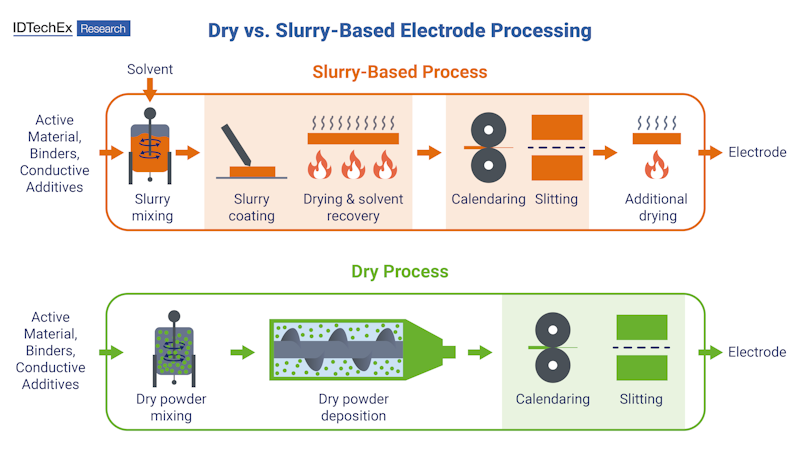 IDTechEx Research

Dry vs. Slurry-Based Electrode Processing

Slurry-Based Process

Solvent

Active Material, Binders, Conductive Additives

Slurry mixing

Slurry coating

Drying & solvent recovery

Calendaring

Slitting

Additional drying

Electrode

Dry Process

Active Material, Binders, Conductive Additives

Dry powder mixing

Dry powder deposition

Calendaring

Slitting

Electrode