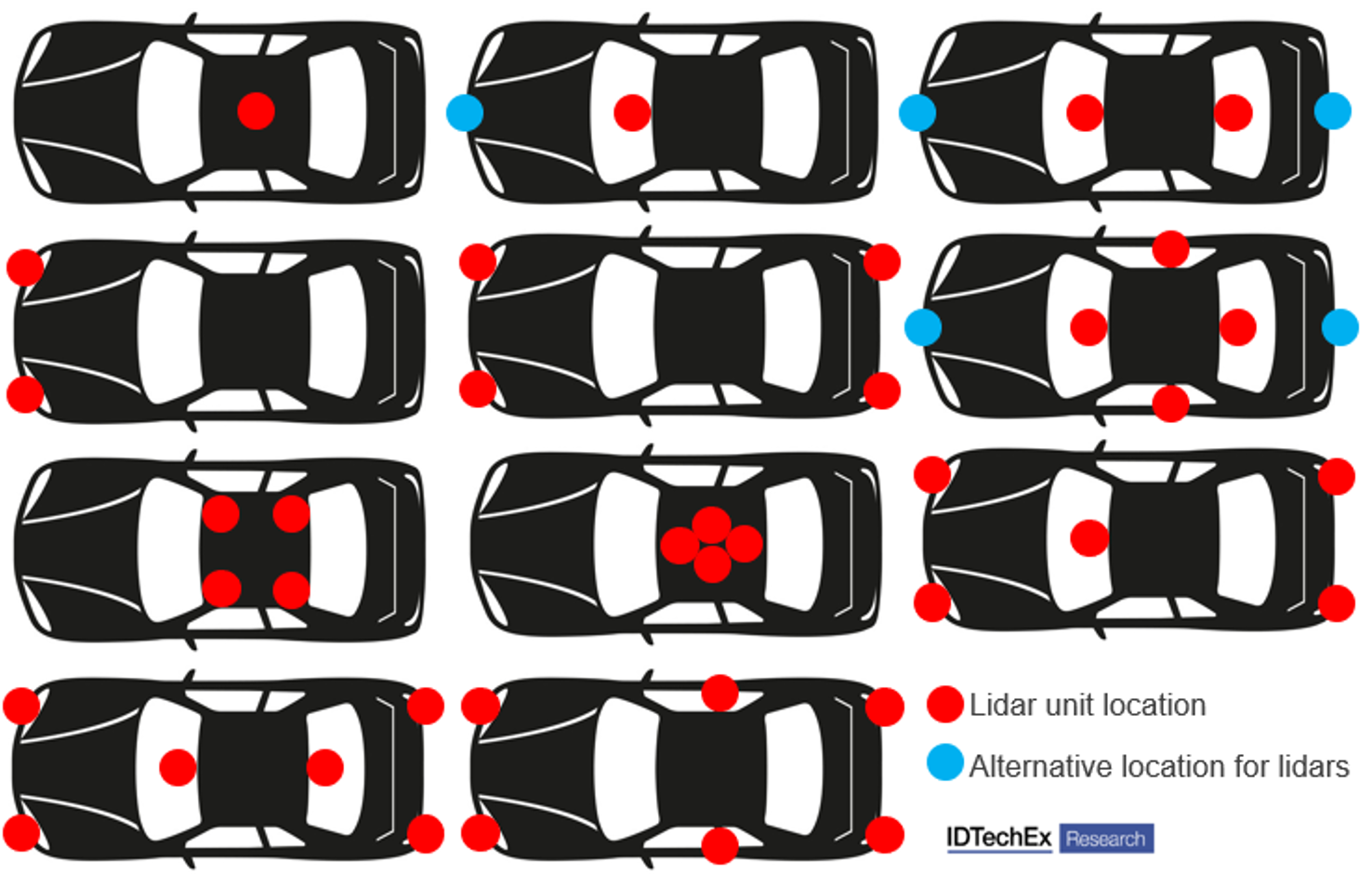 Lidar unit location
Alternative location for lidars
IDTechEx Research