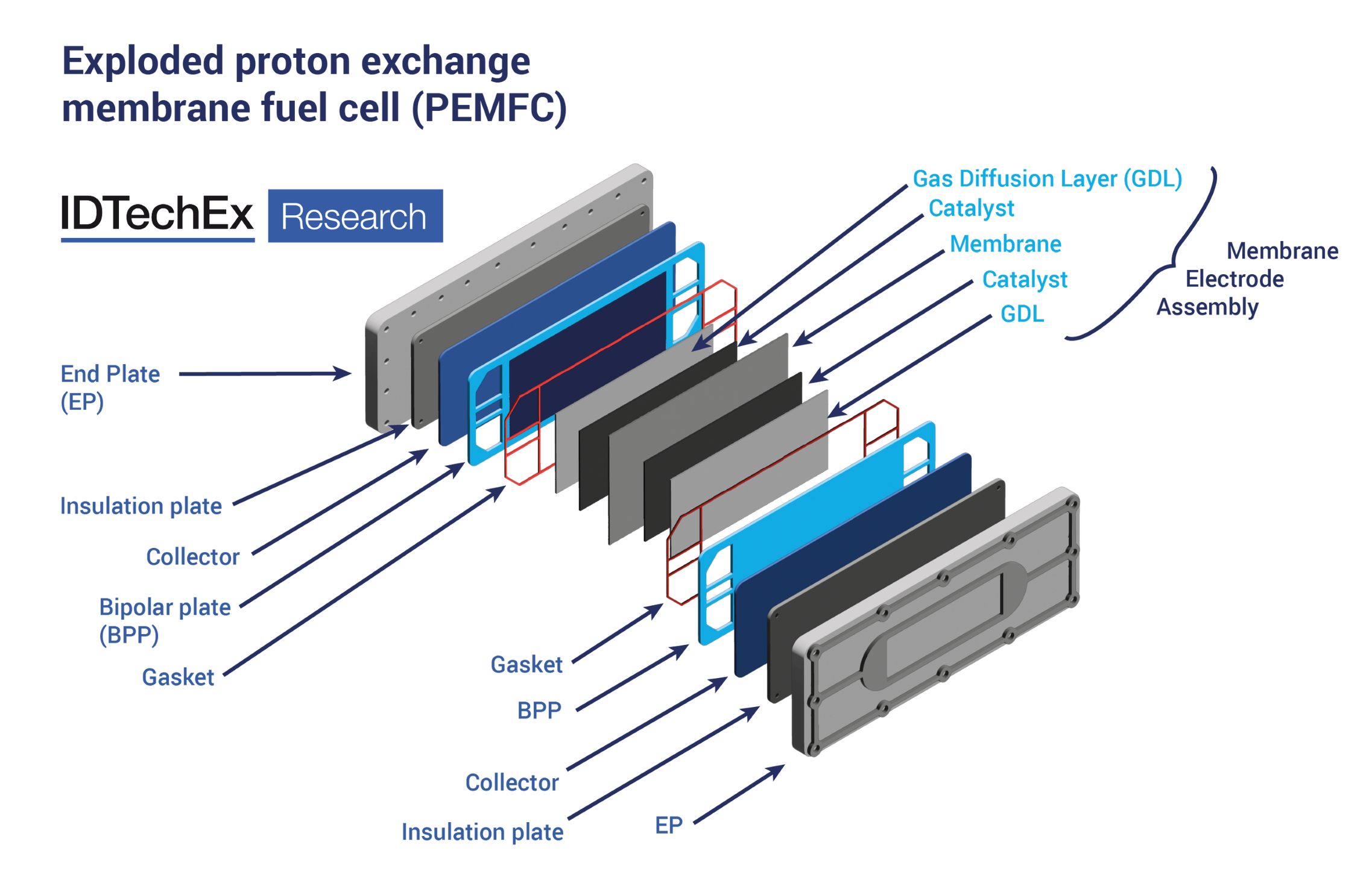 Exploded proton exchange membrane fuel cell (PEMFC)

IDTechEx Research

Gas Diffusion Layer (GDL)
Catalyst
Membrane
Catalyst
GDL

Membrane Electrode Assembly

End Plate (EP)

Insulation plate

Collector

Bipolar plate (BPP)

Gasket

Gasket

BPP

Collector

Insulation plate

EP