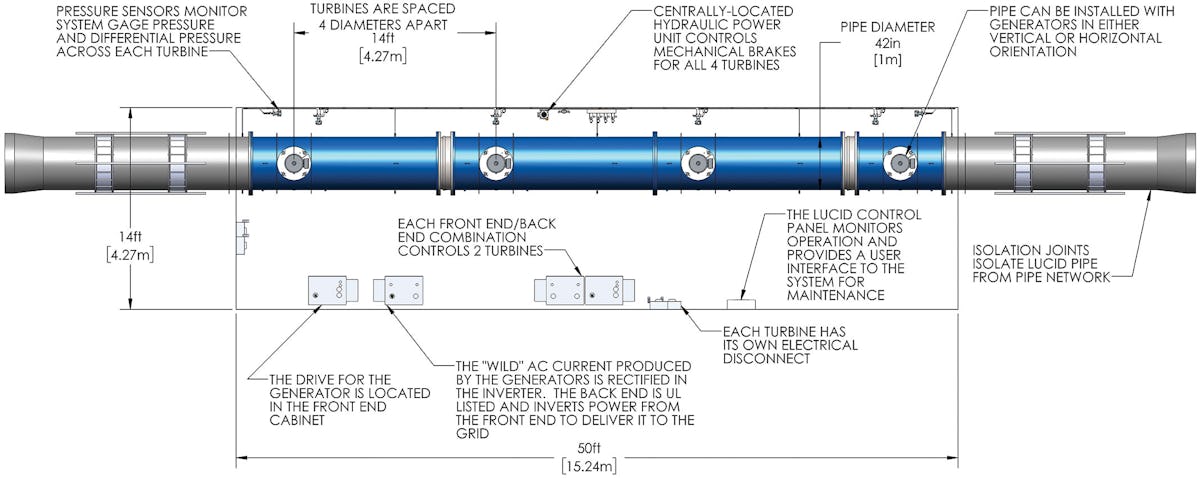 PRESSURE SENSORS MONITOR SYSTEM GAGE PRESSURE AND DIFFERENTIAL PRESSURE ACROSS EACH TURBINE

TURBINES ARE SPACED 4 DIAMETERS APART
14ft
[4.27m]

CENTRALLY-LOCATED HYDRAULIC POWER UNIT CONTROLS MECHANICAL BRAKES FOR ALL 4 TURBINES

PIPE DIAMETER
42in
[1m]

PIPE CAN BE INSTALLED WITH GENERATORS IN EITHER VERTICAL OR HORIZONTAL ORIENTATION

14ft
[4.27m]

EACH FRONT END/BACK END COMBINATION CONTROLS 2 TURBINES

THE LUCID CONTROL PANEL MONITORS OPERATION AND PROVIDES A USER INTERFACE TO THE SYSTEM FOR MAINTENANCE

ISOLATION JOINTS ISOLATE LUCID PIPE FROM PIPE NETWORK

EACH TURBINE HAS ITS OWN ELECTRICAL DISCONNECT

THE DRIVE FOR THE GENERATOR IS LOCATED IN THE FRONT END CABINET

THE "WILD" AC CURRENT PRODUCED BY THE GENERATORS IS RECTIFIED IN THE INVERTER. THE BACK END IS UL LISTED AND INVERTS POWER FROM THE FRONT END TO DELIVER IT TO THE GRID

50ft
[15.24m]