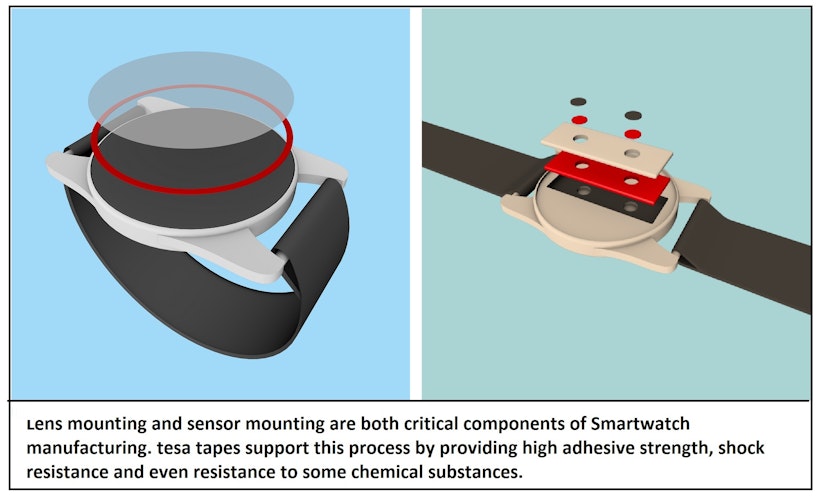 Lens mounting and sensor mounting are both critical components of Smartwatch manufacturing. tesa tapes support this process by providing high adhesive strength, shock resistance and even resistance to some chemical substances.