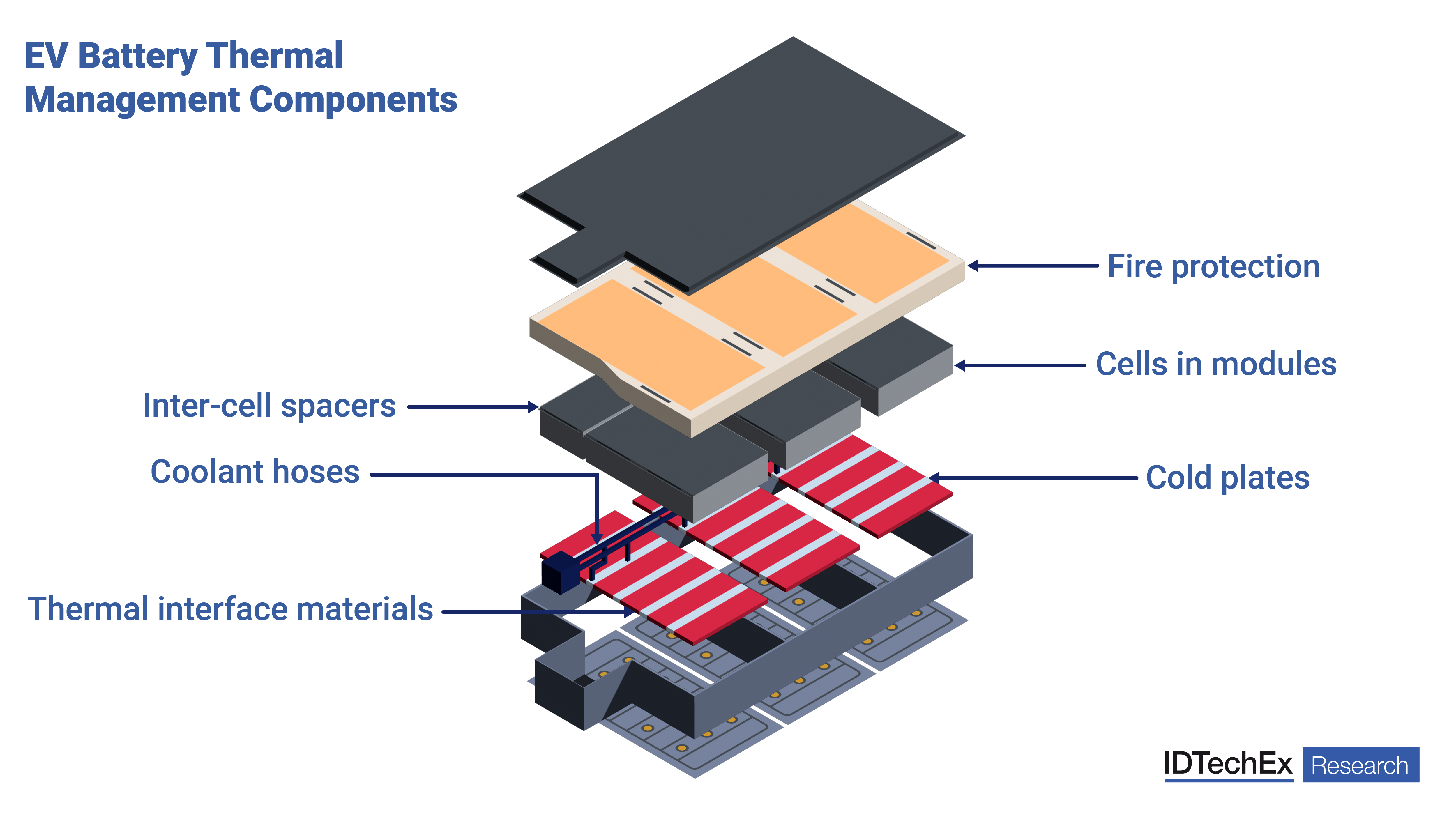 EV Battery Thermal Management Components

Fire protection

Cells in modules

Inter-cell spacers

Coolant hoses

Cold plates

Thermal interface materials

IDTechEx Research