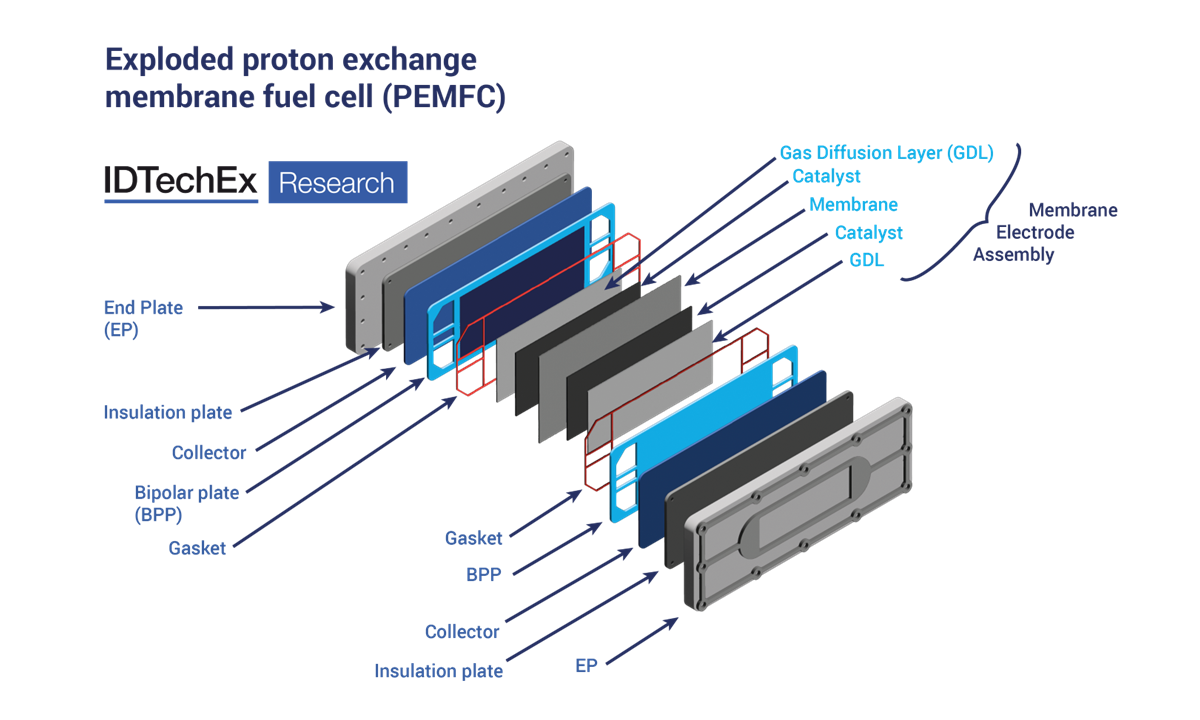 Exploded proton exchange membrane fuel cell (PEMFC)

IDTechEx Research

Gas Diffusion Layer (GDL)
Catalyst
Membrane
Catalyst
GDL

Membrane Electrode Assembly

End Plate (EP)

Insulation plate

Collector

Bipolar plate (BPP)

Gasket

Gasket

BPP

Collector

Insulation plate

EP