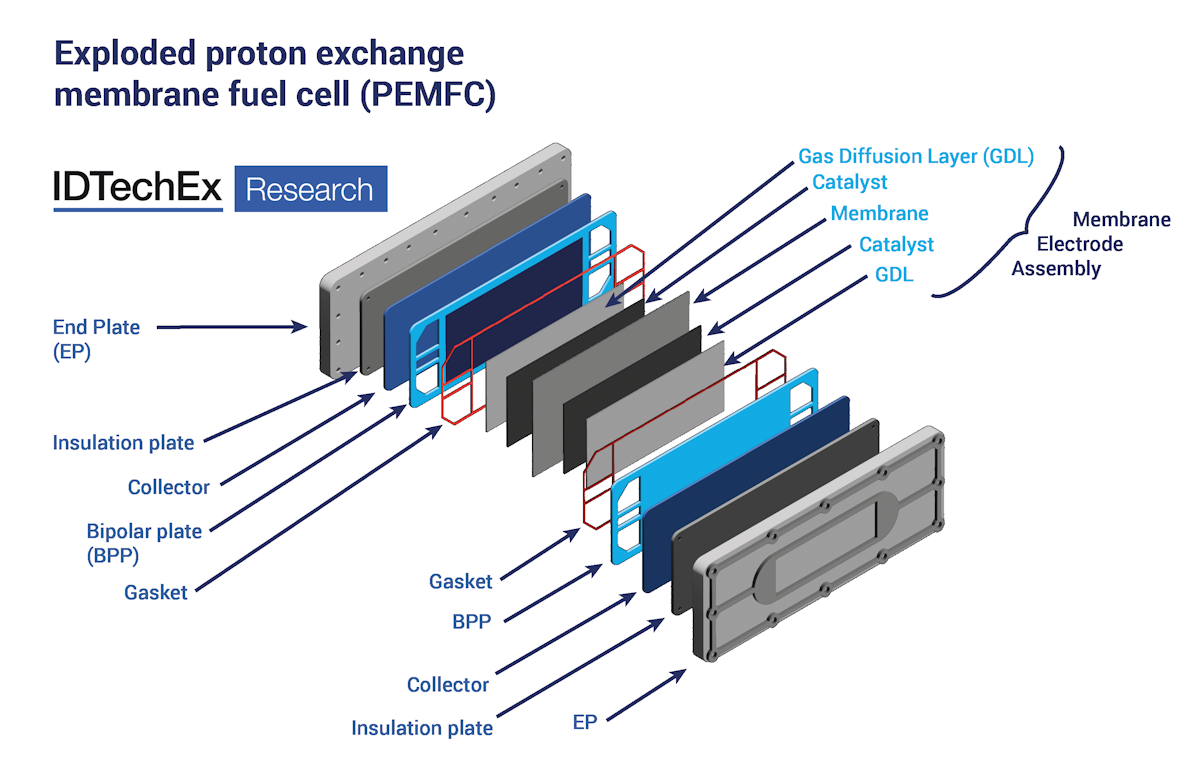 Exploded proton exchange membrane fuel cell (PEMFC)

IDTechEx Research

Gas Diffusion Layer (GDL)
Catalyst
Membrane
Catalyst
GDL

Membrane Electrode Assembly

End Plate (EP)

Insulation plate

Collector

Bipolar plate (BPP)

Gasket

Gasket

BPP

Collector

Insulation plate

EP