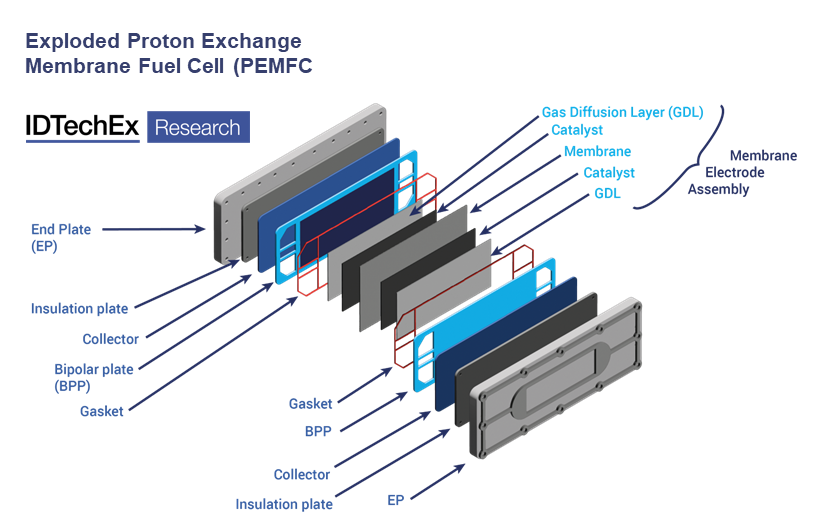 Exploded Proton Exchange Membrane Fuel Cell (PEMFC

IDTechEx Research

Gas Diffusion Layer (GDL)
Catalyst
Membrane
Catalyst
GDL

Membrane Electrode Assembly

End Plate (EP)

Insulation plate

Collector

Bipolar plate (BPP)

Gasket

Gasket

BPP

Collector

Insulation plate

EP