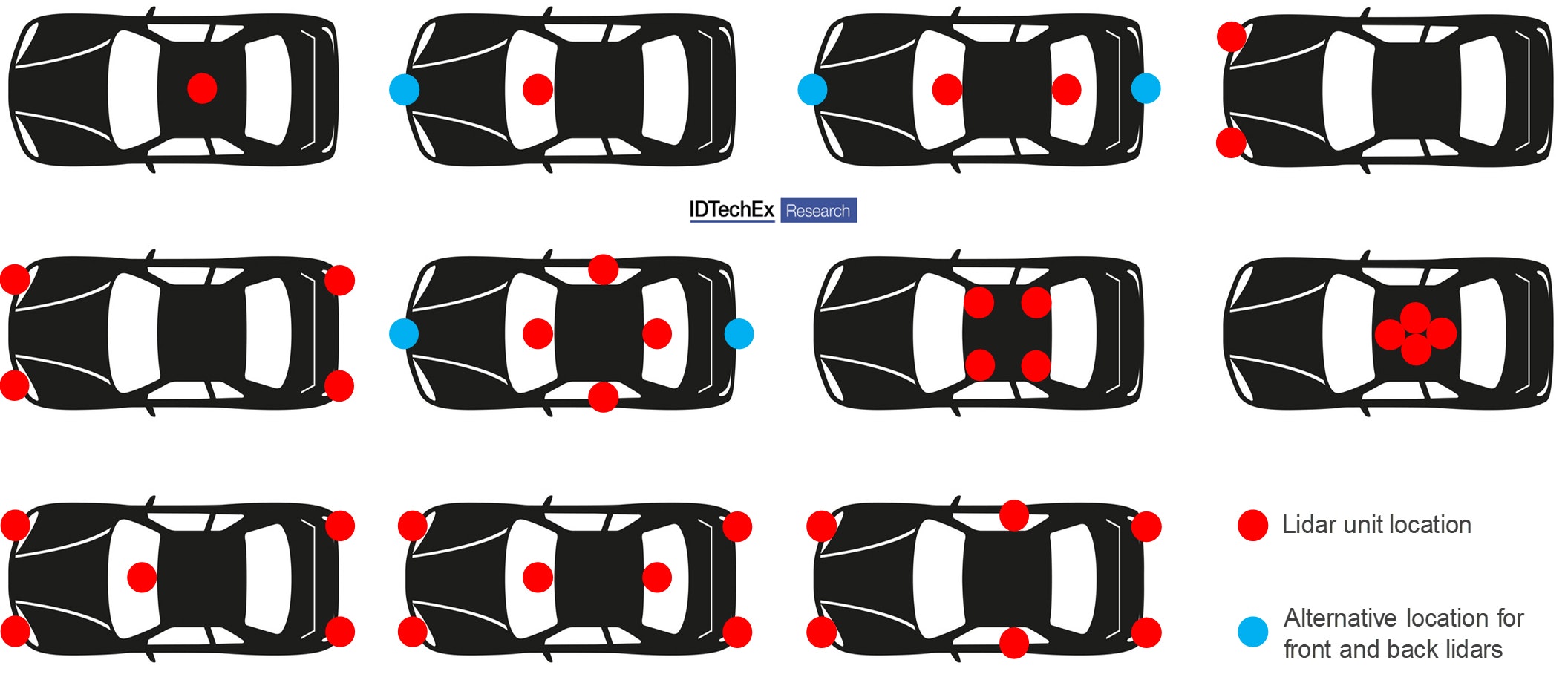 IDTechEx Research

Lidar unit location

Alternative location for front and back lidars