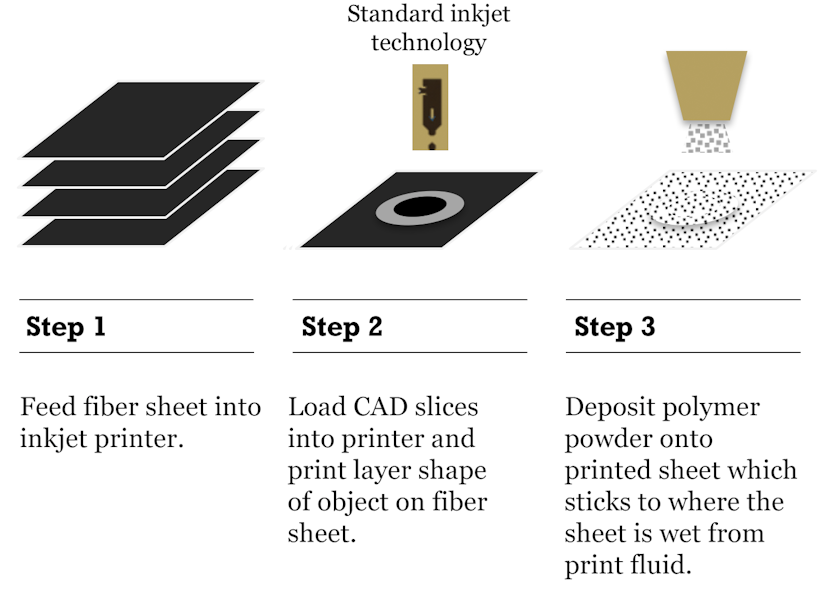 Standard inkjet technology

Step 1

Feed fiber sheet into inkjet printer.

Step 2

Load CAD slices into printer and print layer shape of object on fiber sheet.

Step 3

Deposit polymer powder onto printed sheet which sticks to where the sheet is wet from print fluid.